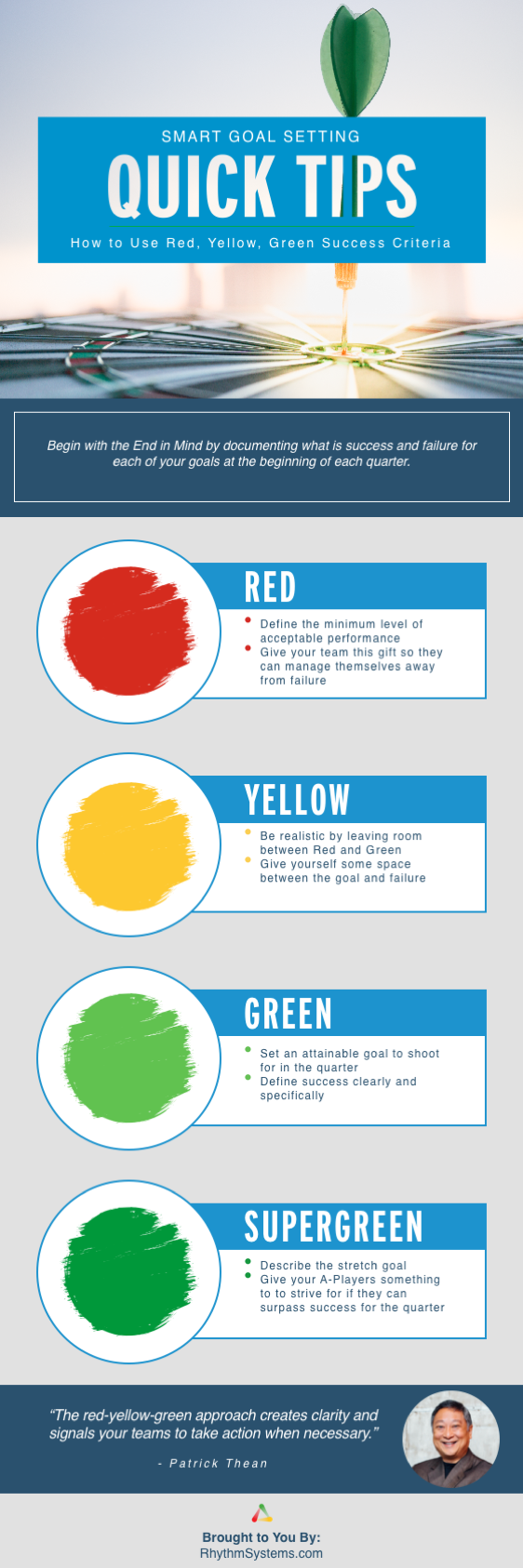 SMART GOAL SETTING

QUICK TIPS

How to Use Red, Yellow, Green Success Criteria

Begin with the End in Mind by documenting what is success and failure for each of your goals at the beginning of each quarter.

RED

- Define the minimum level of acceptable performance
- Give your team this gift so they can manage themselves away from failure

YELLOW

- Be realistic by leaving room between Red and Green
- Give yourself some space between the goal and failure

GREEN

- Set an attainable goal to shoot for in the quarter
- Define success clearly and specifically

SUPERGREEN

- Describe the stretch goal
- Give your A-Players something to to strive for if they can surpass success for the quarter

"The red-yellow-green approach creates clarity and signals your teams to take action when necessary."

- Patrick Thean

Brought to You By:
RhythmSystems.com