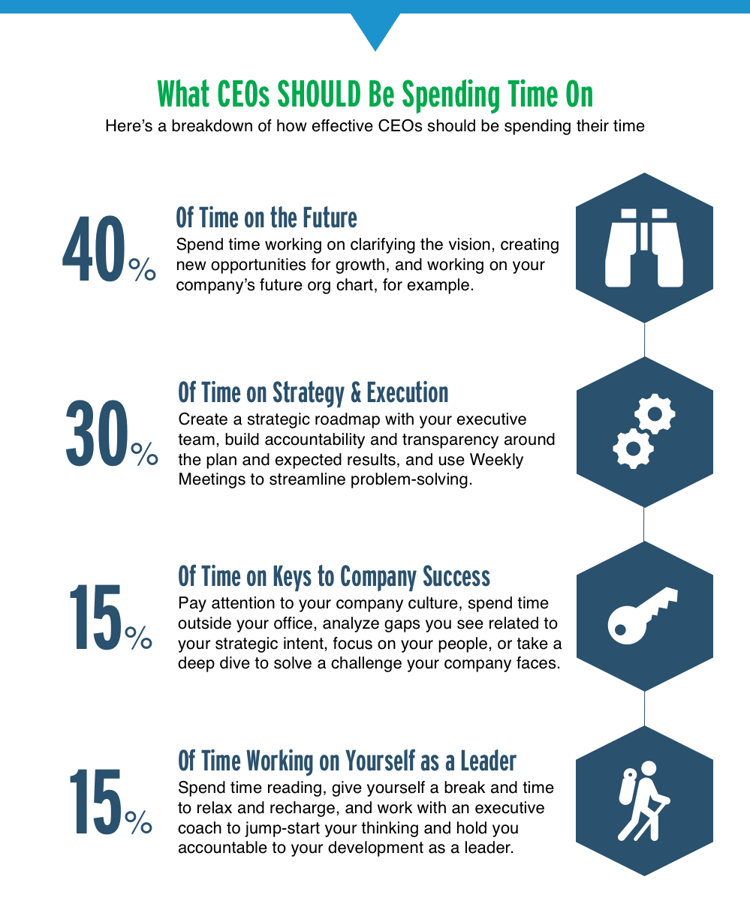 What CEOs SHOULD Be Spending Time On
Here's a breakdown of how effective CEOs should be spending their time

40%
Of Time on the Future
Spend time working on clarifying the vision, creating new opportunities for growth, and working on your company's future org chart, for example.

30%
Of Time on Strategy & Execution
Create a strategic roadmap with your executive team, build accountability and transparency around the plan and expected results, and use Weekly Meetings to streamline problem-solving.

15%
Of Time on Keys to Company Success
Pay attention to your company culture, spend time outside your office, analyze gaps you see related to your strategic intent, focus on your people, or take a deep dive to solve a challenge your company faces.

15%
Of Time Working on Yourself as a Leader
Spend time reading, give yourself a break and time to relax and recharge, and work with an executive coach to jump-start your thinking and hold you accountable to your development as a leader.