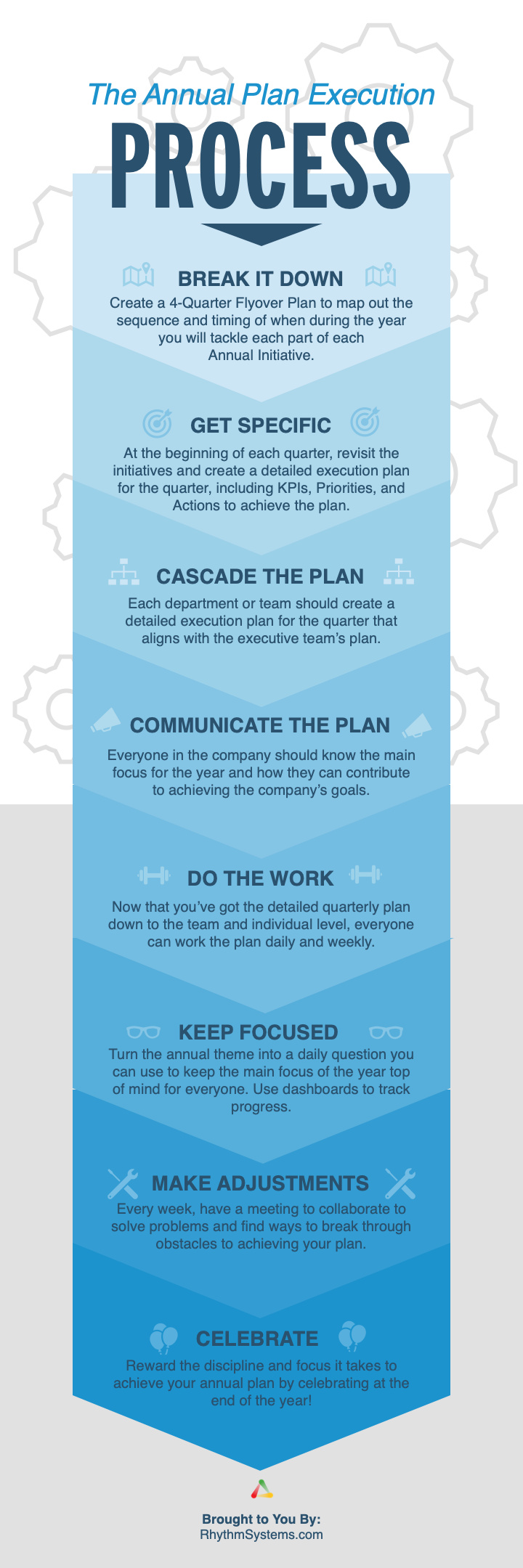 The Annual Plan Execution

PROCESS

BREAK IT DOWN

Create a 4-Quarter Flyover Plan to map out the sequence and timing of when during the year you will tackle each part of each Annual Initiative.

GET SPECIFIC

At the beginning of each quarter, revisit the initiatives and create a detailed execution plan for the quarter, including KPIs, Priorities, and Actions to achieve the plan.

CASCADE THE PLAN

Each department or team should create a detailed execution plan for the quarter that aligns with the executive team's plan.

COMMUNICATE THE PLAN

Everyone in the company should know the main focus for the year and how they can contribute to achieving the company's goals.

DO THE WORK

Now that you've got the detailed quarterly plan down to the team and individual level, everyone can work the plan daily and weekly.

KEEP FOCUSED

Turn the annual theme into a daily question you can use to keep the main focus of the year top of mind for everyone. Use dashboards to track progress.

MAKE ADJUSTMENTS

Every week, have a meeting to collaborate to solve problems and find ways to break through obstacles to achieving your plan.

CELEBRATE

Reward the discipline and focus it takes to achieve your annual plan by celebrating at the end of the year!

Brought to You By:
RhythmSystems.com