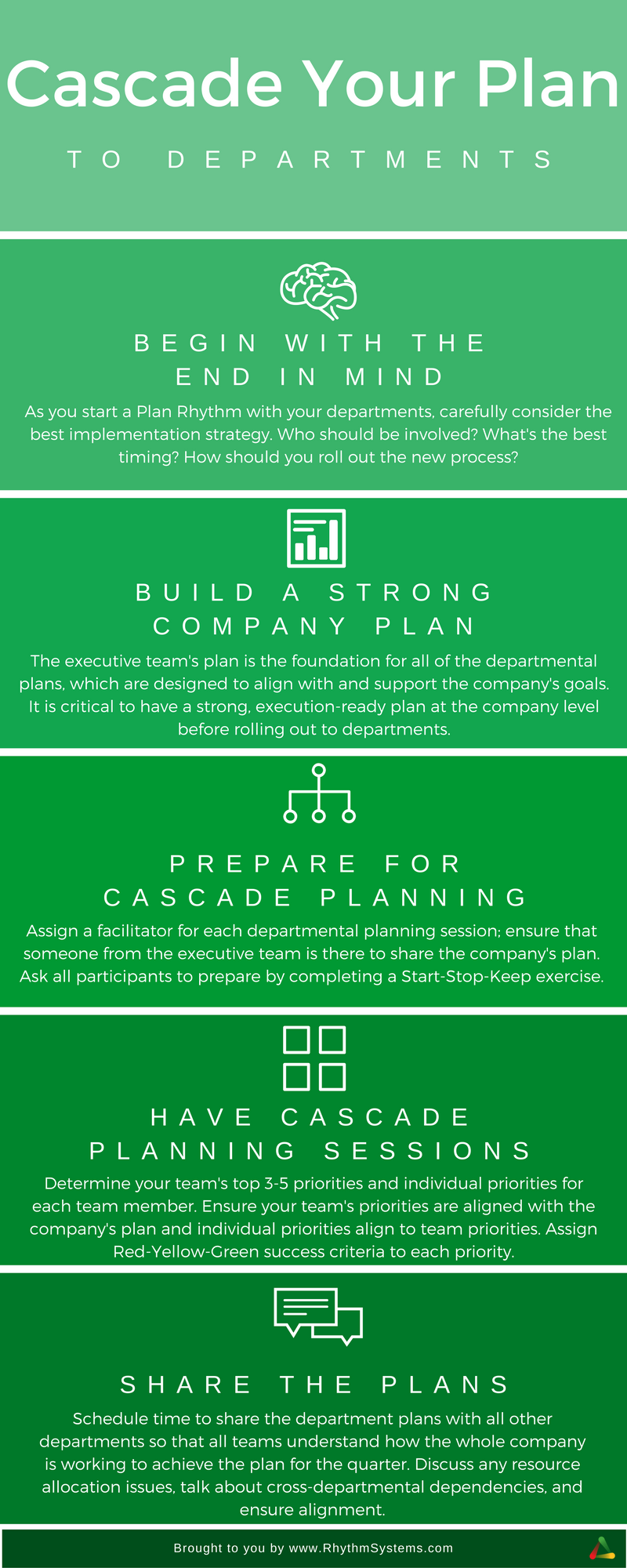 Cascade Your Plan

TO DEPARTMENTS

BEGIN WITH THE END IN MIND

As you start a Plan Rhythm with your departments, carefully consider the best implementation strategy. Who should be involved? What's the best timing? How should you roll out the new process?

BUILD A STRONG COMPANY PLAN

The executive team's plan is the foundation for all of the departmental plans, which are designed to align with and support the company's goals. It is critical to have a strong, execution-ready plan at the company level before rolling out to departments.

PREPARE FOR CASCADE PLANNING

Assign a facilitator for each departmental planning session; ensure that someone from the executive team is there to share the company's plan. Ask all participants to prepare by completing a Start-Stop-Keep exercise.

HAVE CASCADE PLANNING SESSIONS

Determine your team's top 3-5 priorities and individual priorities for each team member. Ensure your team's priorities are aligned with the company's plan and individual priorities align to team priorities. Assign Red-Yellow-Green success criteria to each priority.

SHARE THE PLANS

Schedule time to share the department plans with all other departments so that all teams understand how the whole company is working to achieve the plan for the quarter. Discuss any resource allocation issues, talk about cross-departmental dependencies, and ensure alignment.

Brought to you by www.RhythmSystems.com