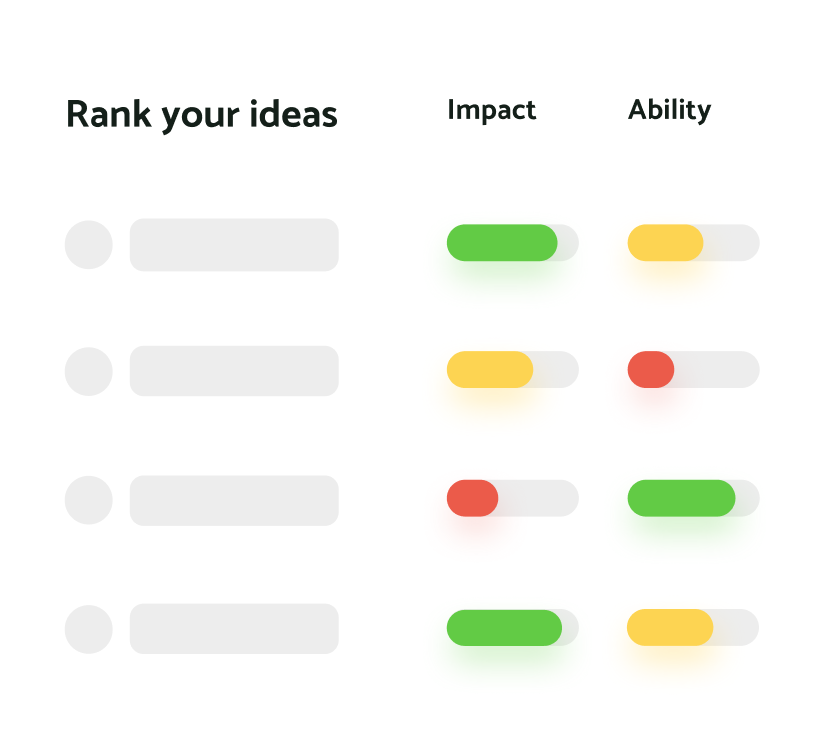 Rank your ideas

Impact

Ability